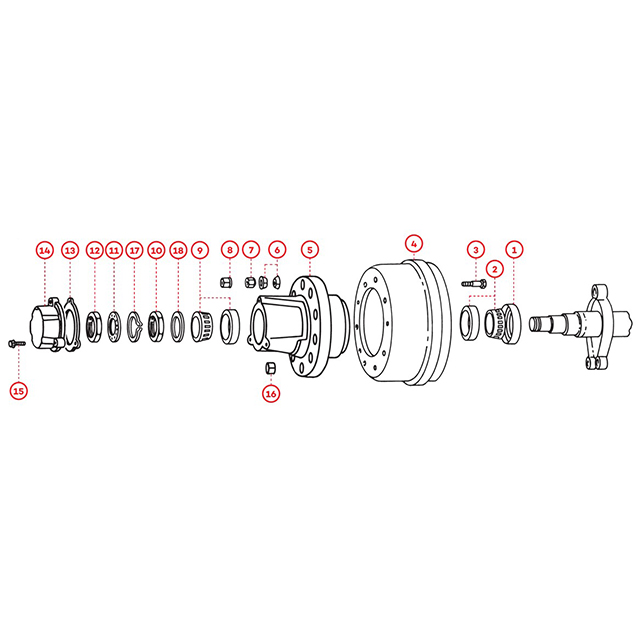 14
13
12
11
17
10
18
9
8
7
6
5
4
3
2
1
15
16