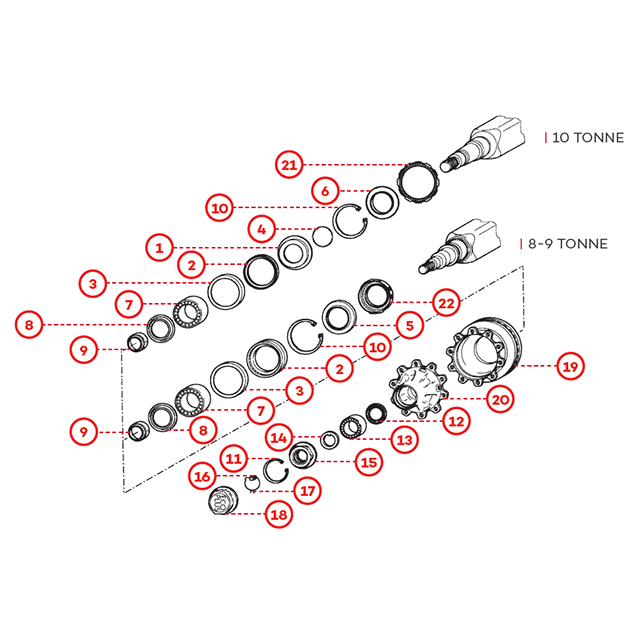 10 TONNE

21
6
10
4
1
2
3
7
8
9

8-9 TONNE

22
5
10
2
3
7
8
9
19
20
12
13
14
15
11
16
17
18