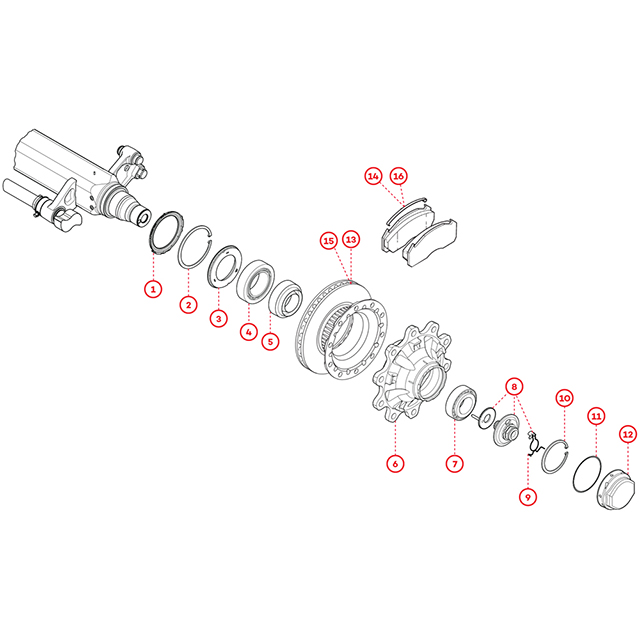 14 16
15 13
1
2
3
4
5
8
10
11
12
6
7
9