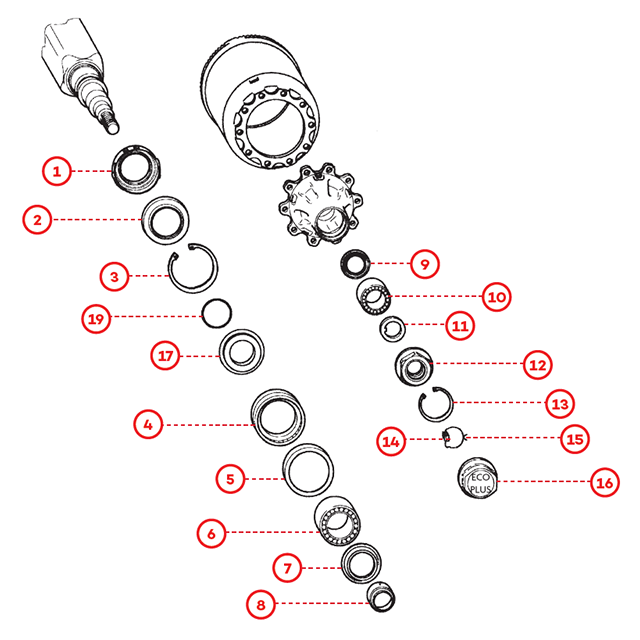 1
2
3
19
17
4
5
6
7
8
9
10
11
12
13
14
15
ECO PLUS
16