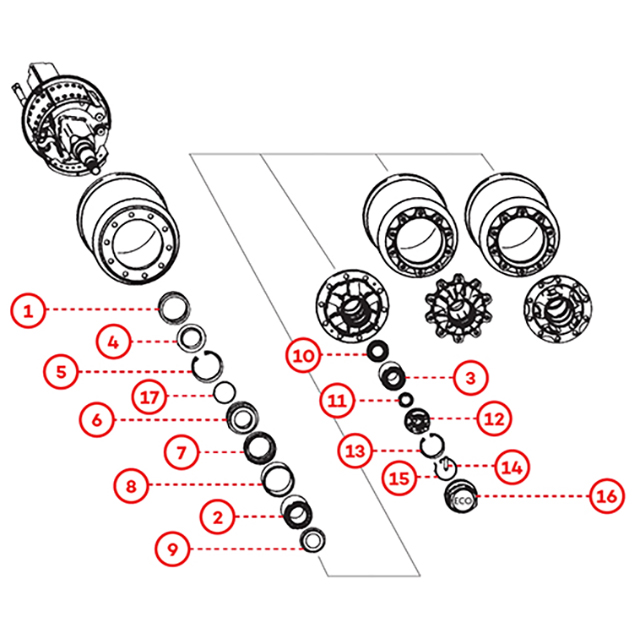 1
4
5
17
6
7
8
2
9
10
3
11
12
13
14
15
16
ECO